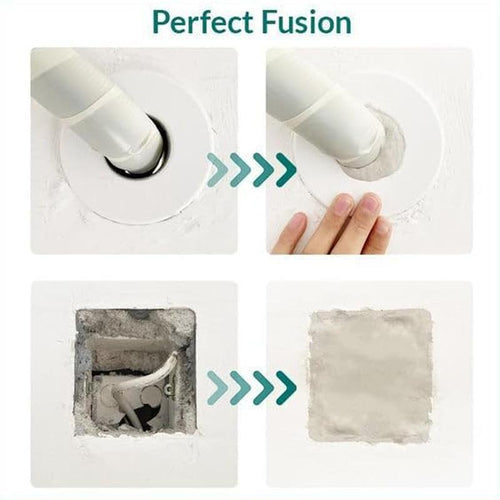 Perfect Fusion